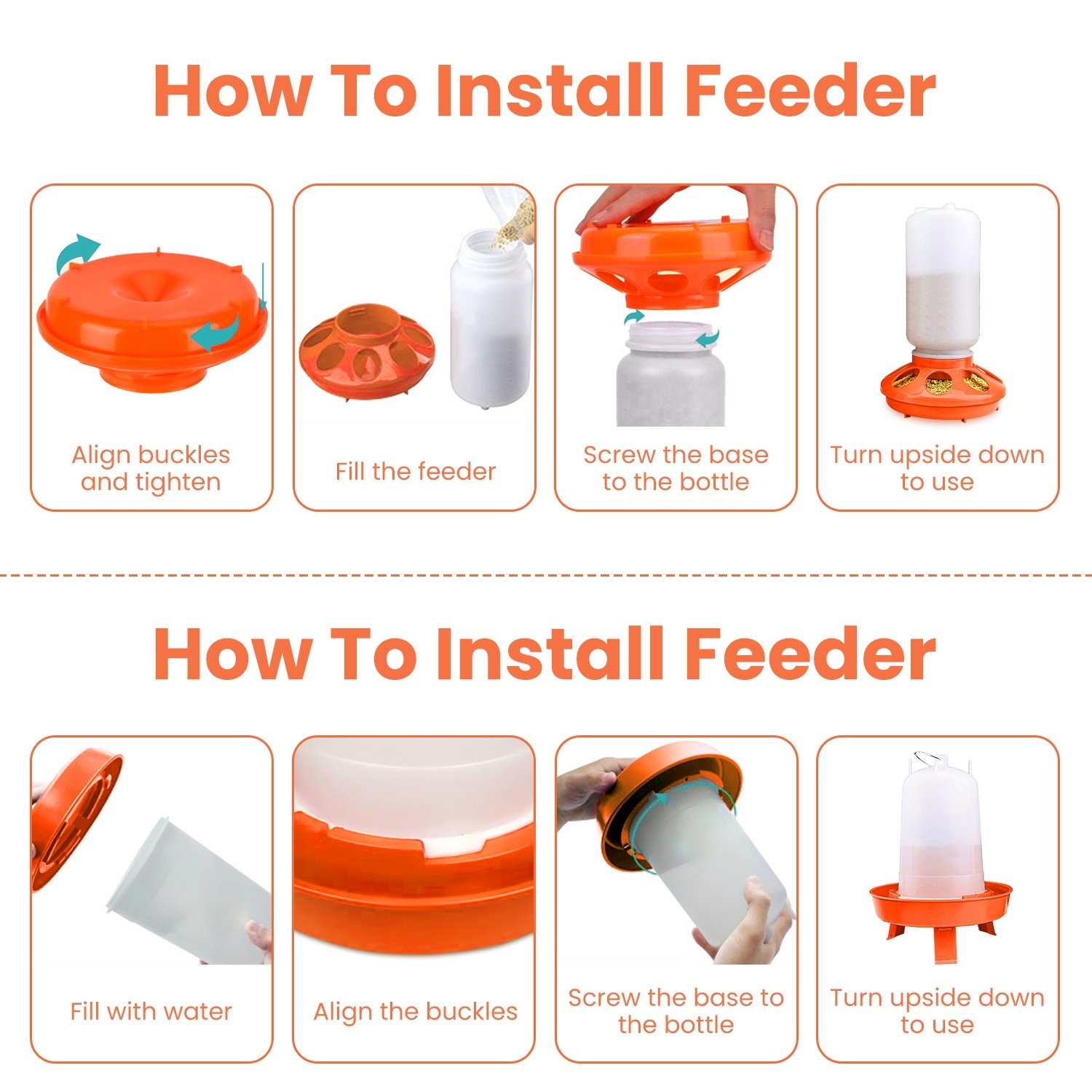 How To Install Feeder

Align buckles and tighten

Fill the feeder

Screw the base to the bottle

Turn upside down to use

How To Install Feeder

Fill with water

Align the buckles

Screw the base to the bottle

Turn upside down to use